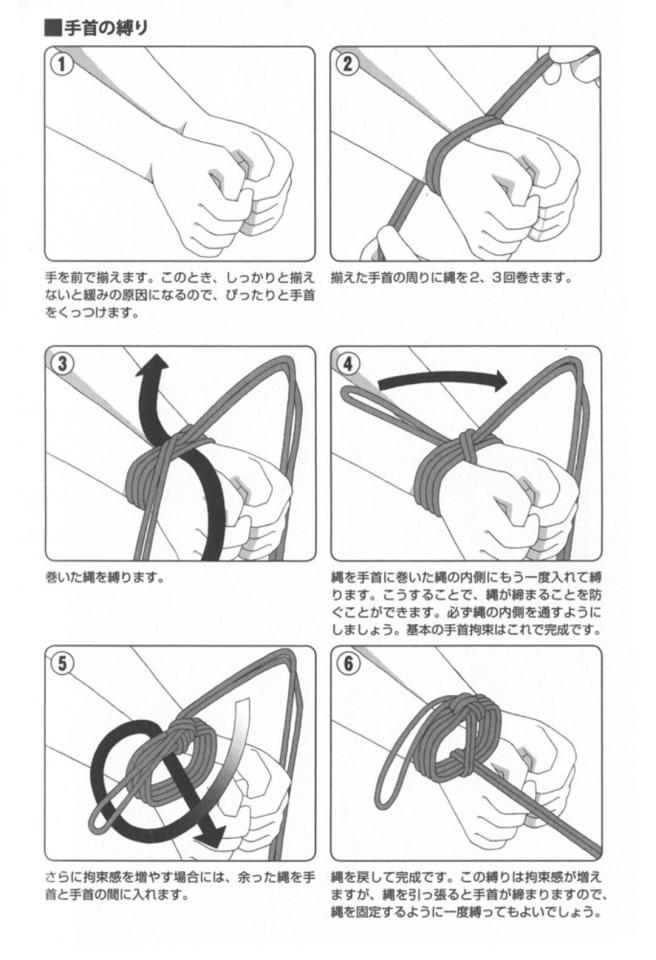 ■手首の縛り

①

手を前で揃えます。このとき、しっかりと揃えないと緩みの原因になるので、ぴったりと手首をくっつけます。

②

揃えた手首の周りに縄を2、3回巻きます。

③

巻いた縄を縛ります。

④

縄を手首に巻いた縄の内側にもう一度入れて縛ります。こうすることで、縄が締まることを防ぐことができます。必ず縄の内側を通すようにしましょう。基本の手首拘束はこれで完成です。

⑤

さらに拘束感を増やす場合には、余った縄を手首と手首の間に入れます。

⑥

縄を戻して完成です。この縛りは拘束感が増えますが、縄を引っ張ると手首が締まりますので、縄を固定するように一度縛ってもよいでしょう。